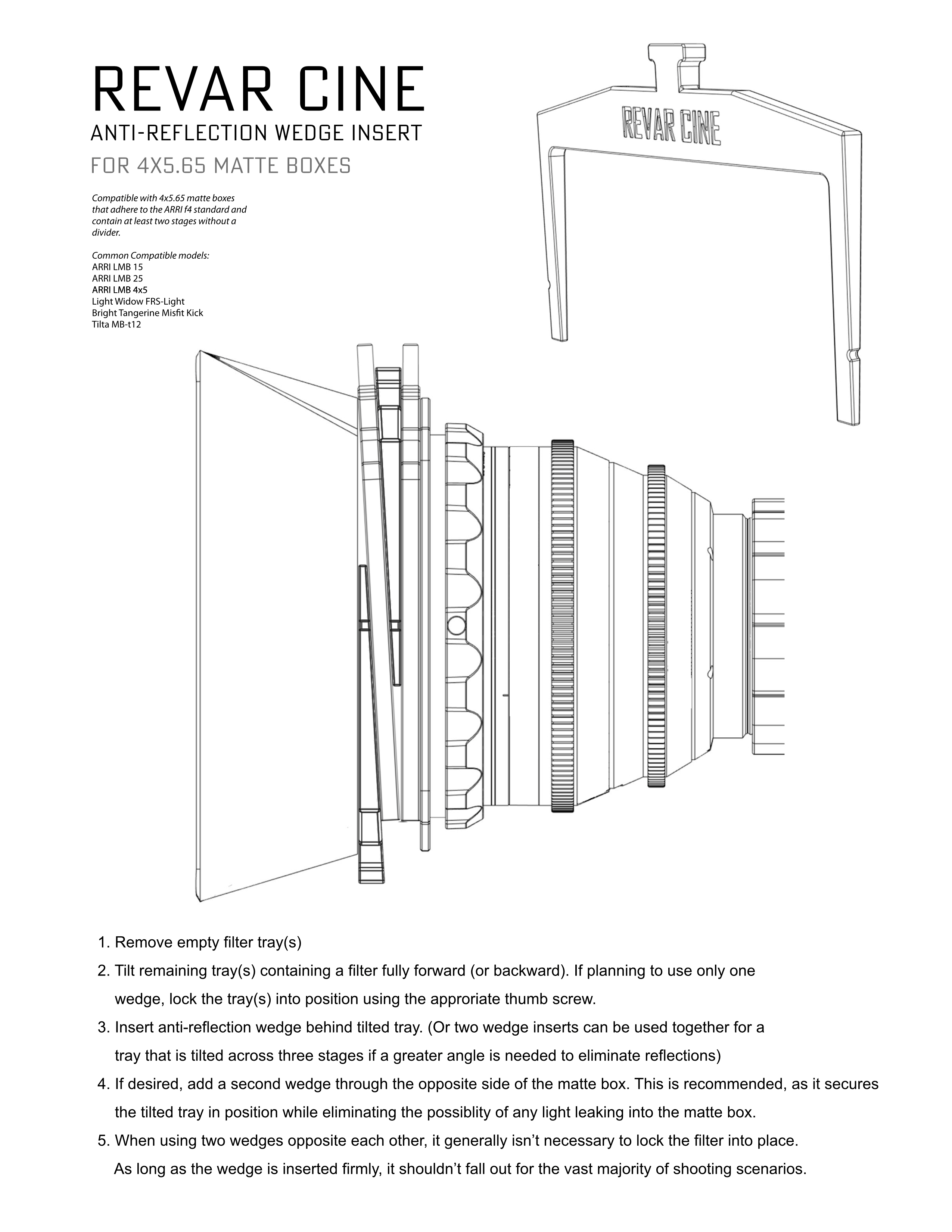 REVAR CINE
ANTI-REFLECTION WEDGE INSERT
FOR 4X5.65 MATTE BOXES

Compatible with 4x5.65 matte boxes that adhere to the ARRI f4 standard and contain at least two stages without a divider.

Common Compatible models:
ARRI LMB 15
ARRI LMB 25
ARRI LMB 4x5
Light Widow FRS-Light
Bright Tangerine Misfit Kick
Tilta MB-t12

REVAR CINE

1. Remove empty filter tray(s)
2. Tilt remaining tray(s) containing a filter fully forward (or backward). If planning to use only one wedge, lock the tray(s) into position using the approriate thumb screw.
3. Insert anti-reflection wedge behind tilted tray. (Or two wedge inserts can be used together for a tray that is tilted across three stages if a greater angle is needed to eliminate reflections)
4. If desired, add a second wedge through the opposite side of the matte box. This is recommended, as it secures the tilted tray in position while eliminating the possiblity of any light leaking into the matte box.
5. When using two wedges opposite each other, it generally isn't necessary to lock the filter into place. As long as the wedge is inserted firmly, it shouldn't fall out for the vast majority of shooting scenarios.